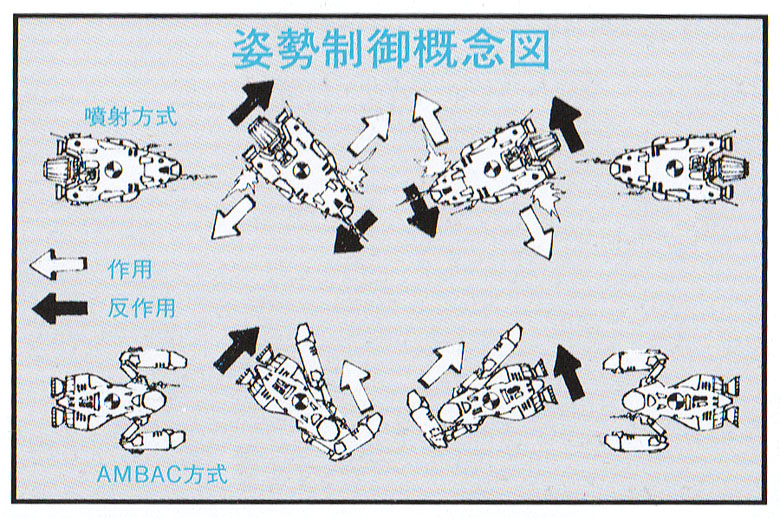 姿勢制御概念図

噴射方式

作用

反作用

AMBAC方式